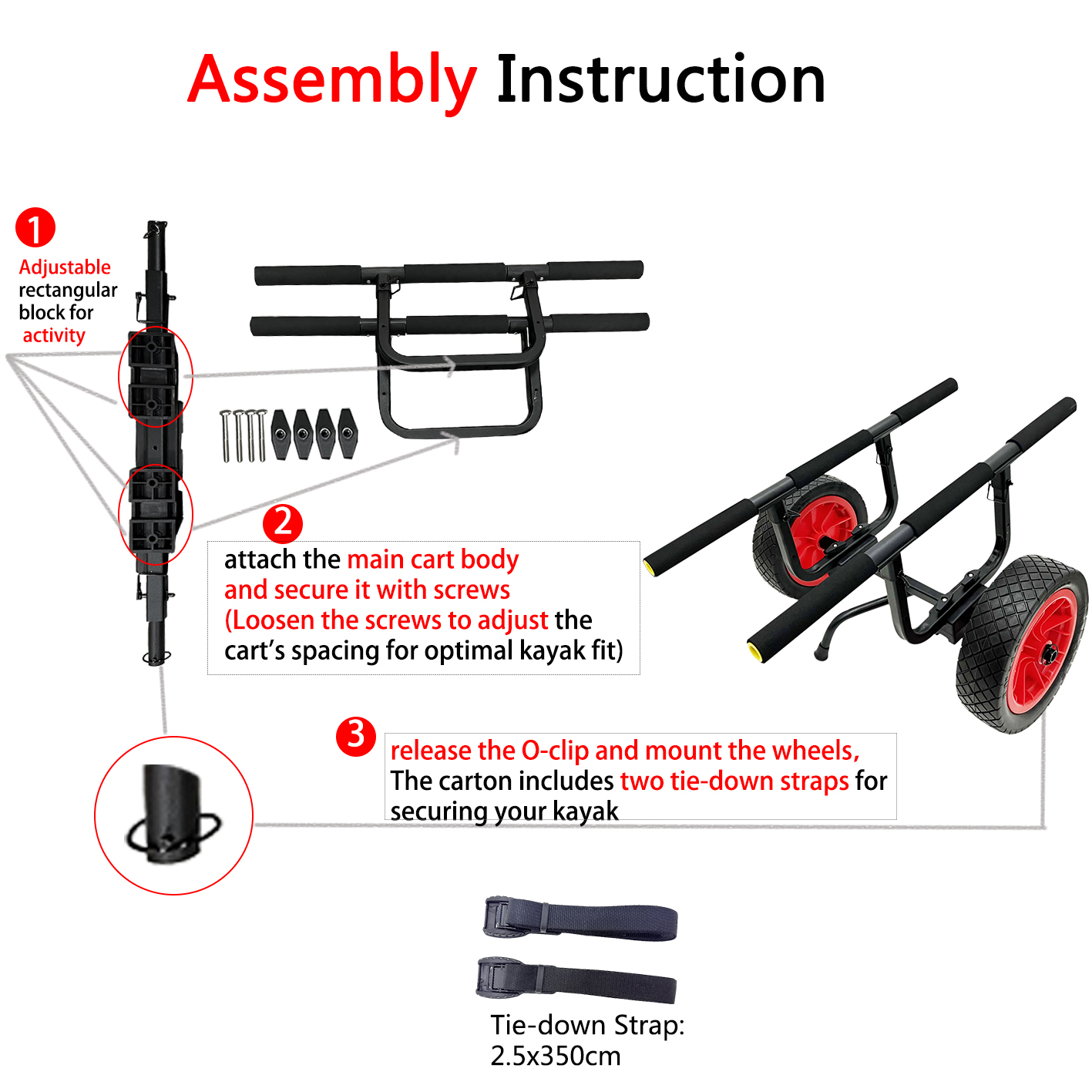 Assembly Instruction

1
Adjustable rectangular block for activity

2
attach the main cart body and secure it with screws (Loosen the screws to adjust the cart's spacing for optimal kayak fit)

3
release the O-clip and mount the wheels, The carton includes two tie-down straps for securing your kayak

Tie-down Strap:
2.5x350cm