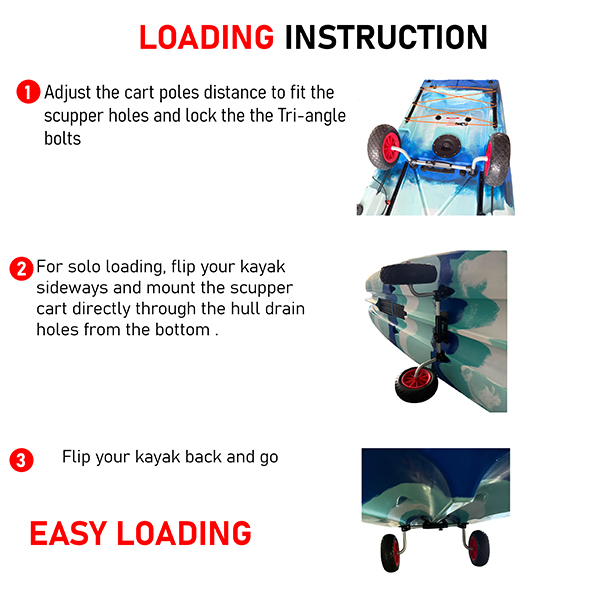 LOADING INSTRUCTION

1 Adjust the cart poles distance to fit the scupper holes and lock the the Tri-angle bolts

2 For solo loading, flip your kayak sideways and mount the scupper cart directly through the hull drain holes from the bottom .

3 Flip your kayak back and go

EASY LOADING